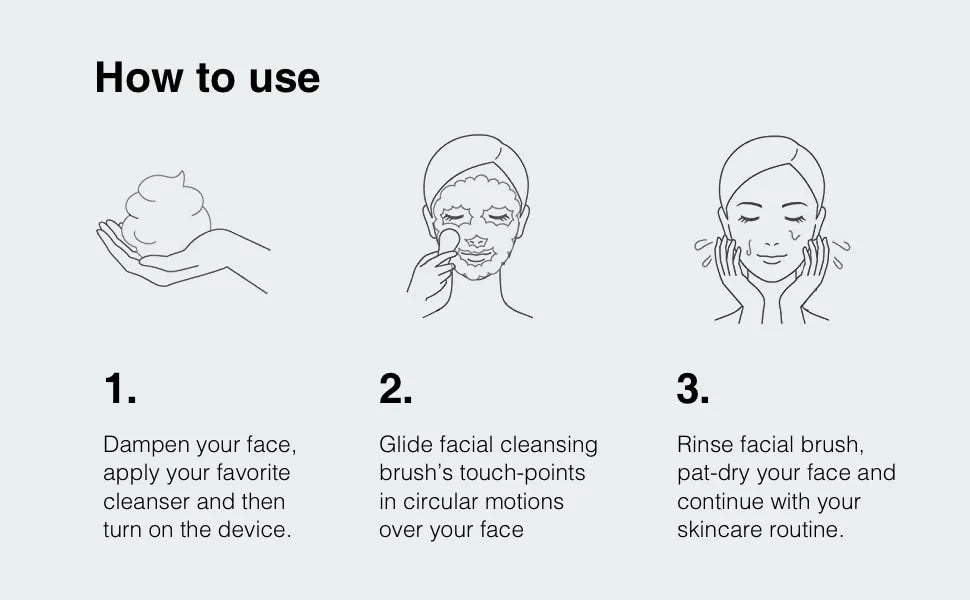 How to use

1.

Dampen your face, apply your favorite cleanser and then turn on the device.

2.

Glide facial cleansing brush's touch-points in circular motions over your face

3.

Rinse facial brush, pat-dry your face and continue with your skincare routine.